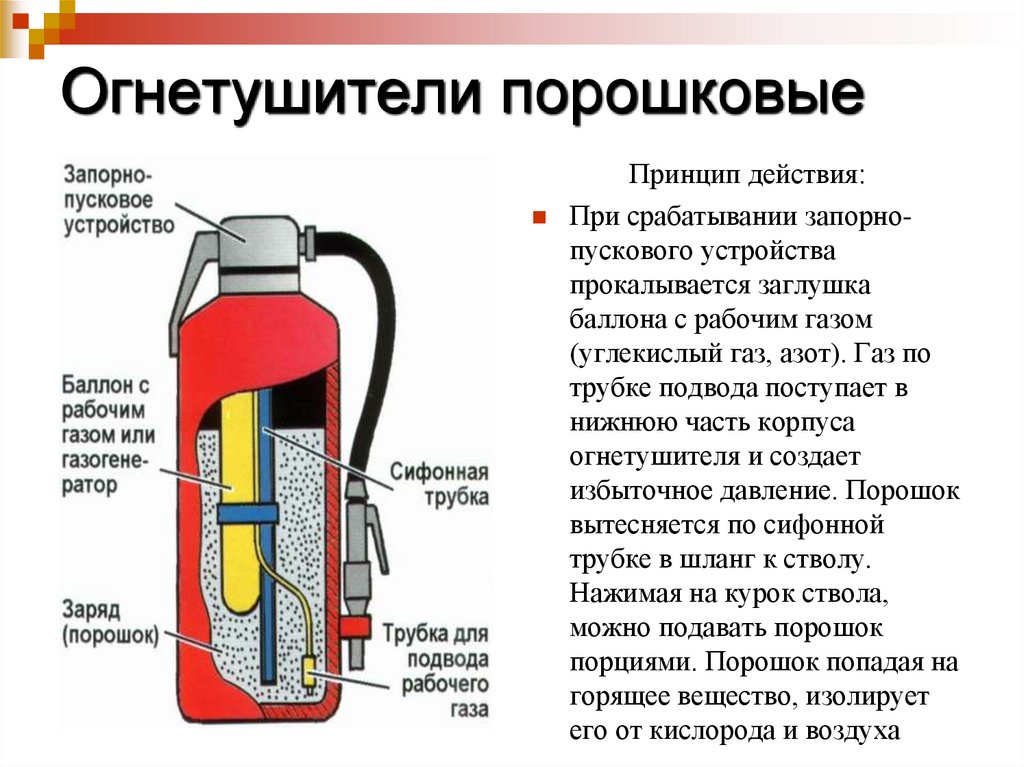 Огнетушители порошковые

Запорно-пусковое устройство

Баллон с рабочим газом или газогенератор

Заряд (порошок)

Сифонная трубка

Трубка для подвода рабочего газа

Принцип действия:

При срабатывании запорно-пускового устройства прокалывается заглушка баллона с рабочим газом (углекислый газ, азот). Газ по трубке подвода поступает в нижнюю часть корпуса огнетушителя и создает избыточное давление. Порошок вытесняется по сифонной трубке в шланг к стволу. Нажимая на курок ствола, можно подавать порошок порциями. Порошок попадая на горящее вещество, изолирует его от кислорода и воздуха